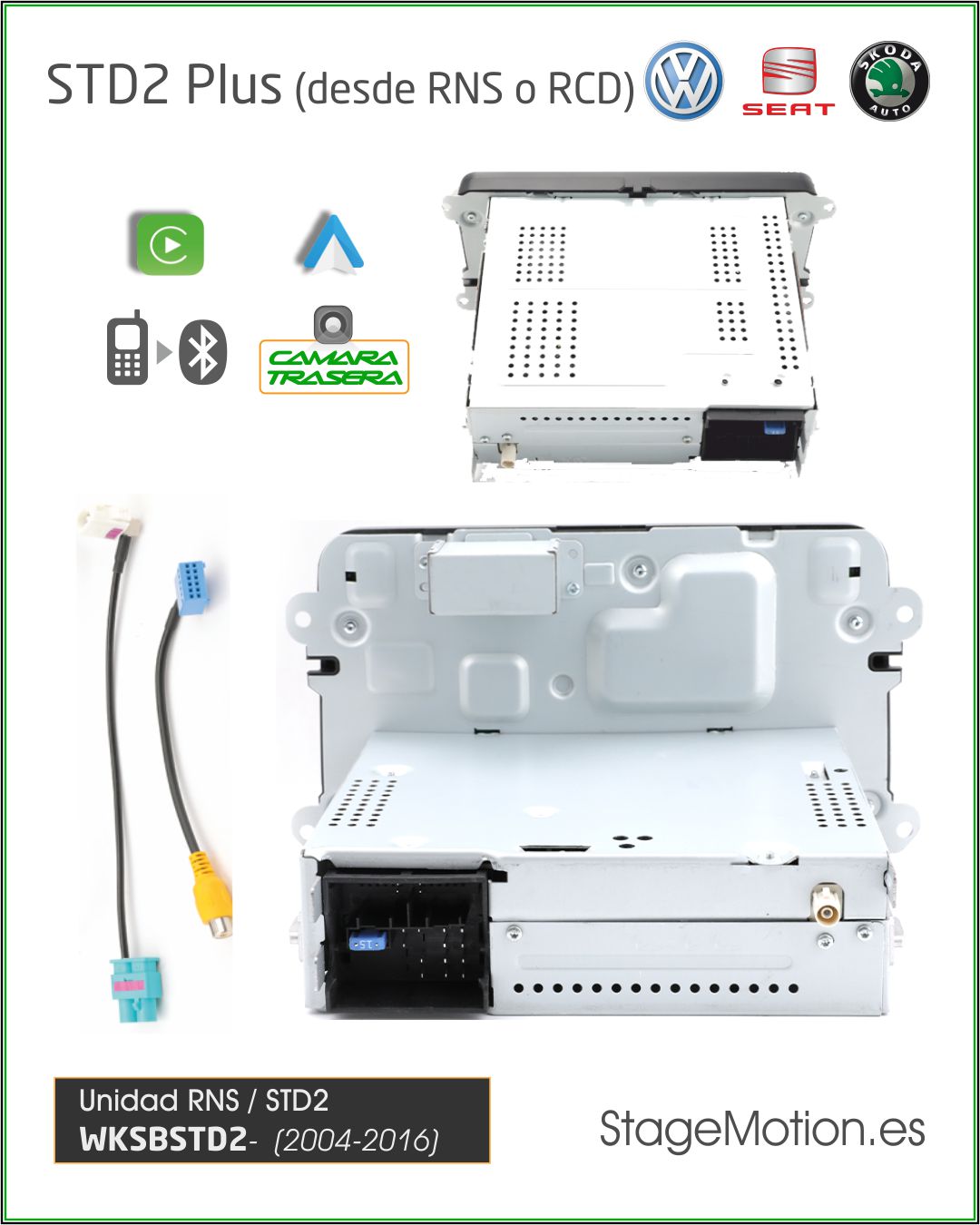 STD2 Plus (desde RNS o RCD)

SEAT

SKODA AUTO

CAMARA TRASERA

Unidad RNS / STD2
WKSBSTD2- (2004-2016)

StageMotion.es