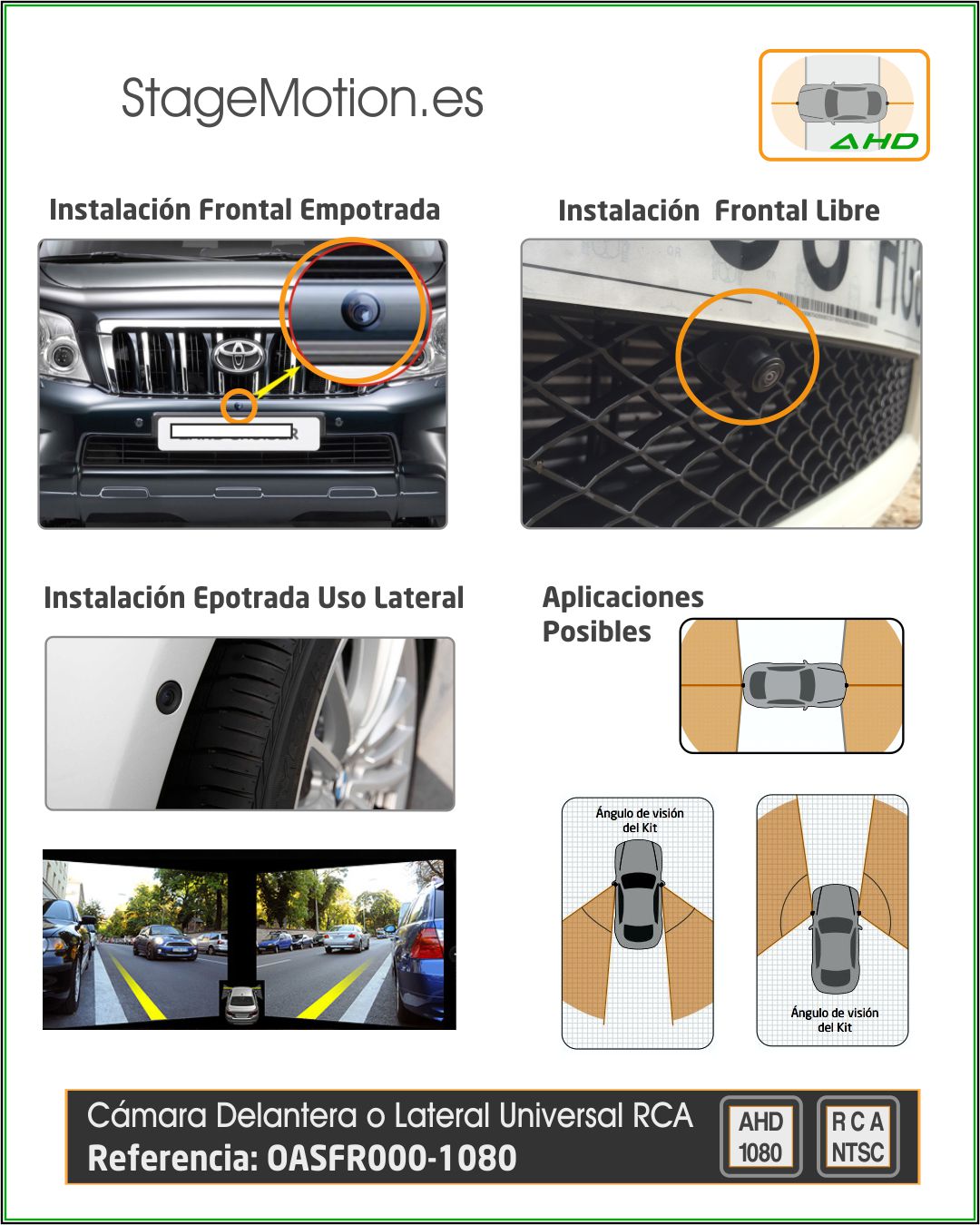 StageMotion.es

AHD

Instalación Frontal Empotrada

Instalación Frontal Libre

Instalación Epotrada Uso Lateral

Aplicaciones Posibles

Ángulo de visión del Kit

Ángulo de visión del Kit

Cámara Delantera o Lateral Universal RCA
Referencia: OASFR000-1080

AHD 1080

RCA NTSC